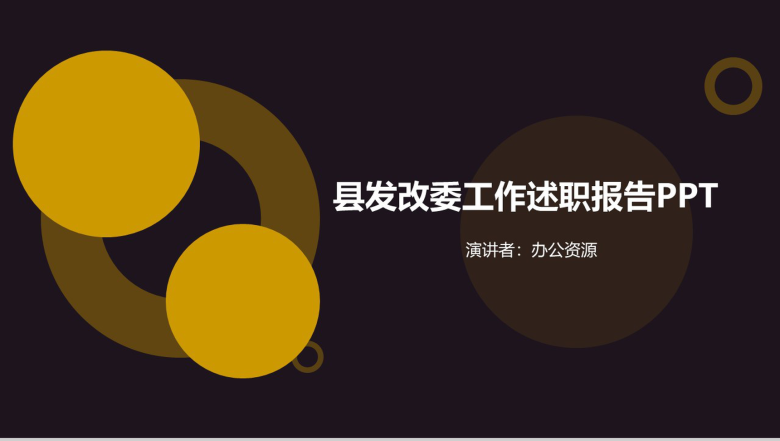 县发改委工作述职报告PPT

演讲者：办公资源